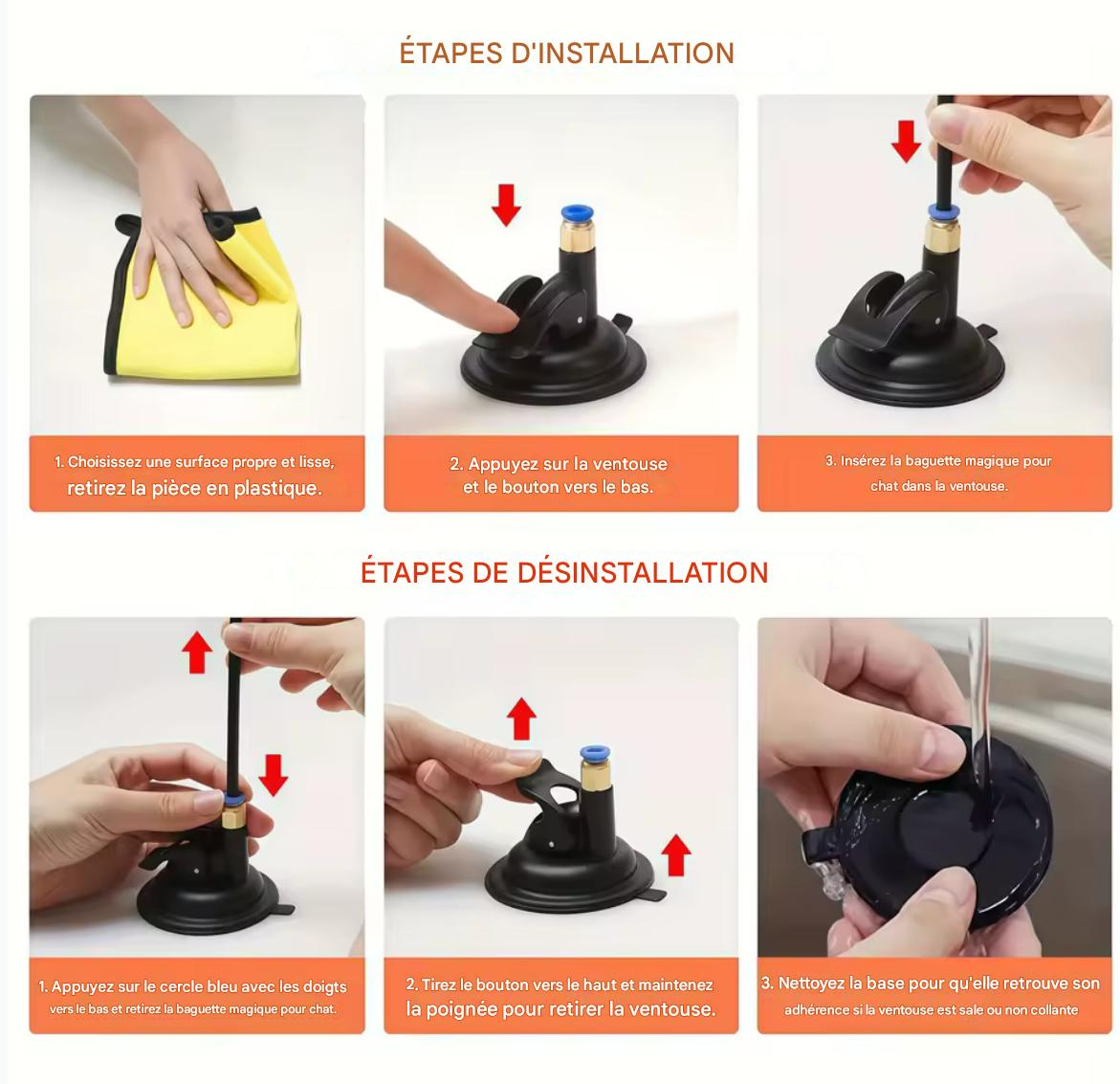 ÉTAPES D'INSTALLATION

1. Choisissez une surface propre et lisse, retirez la pièce en plastique.

2. Appuyez sur la ventouse et le bouton vers le bas.

3. Insérez la baguette magique pour chat dans la ventouse.

ÉTAPES DE DÉSINSTALLATION

1. Appuyez sur le cercle bleu avec les doigts vers le bas et retirez la baguette magique pour chat.

2. Tirez le bouton vers le haut et maintenez la poignée pour retirer la ventouse.

3. Nettoyez la base pour qu'elle retrouve son adhérence si la ventouse est sale ou non collante